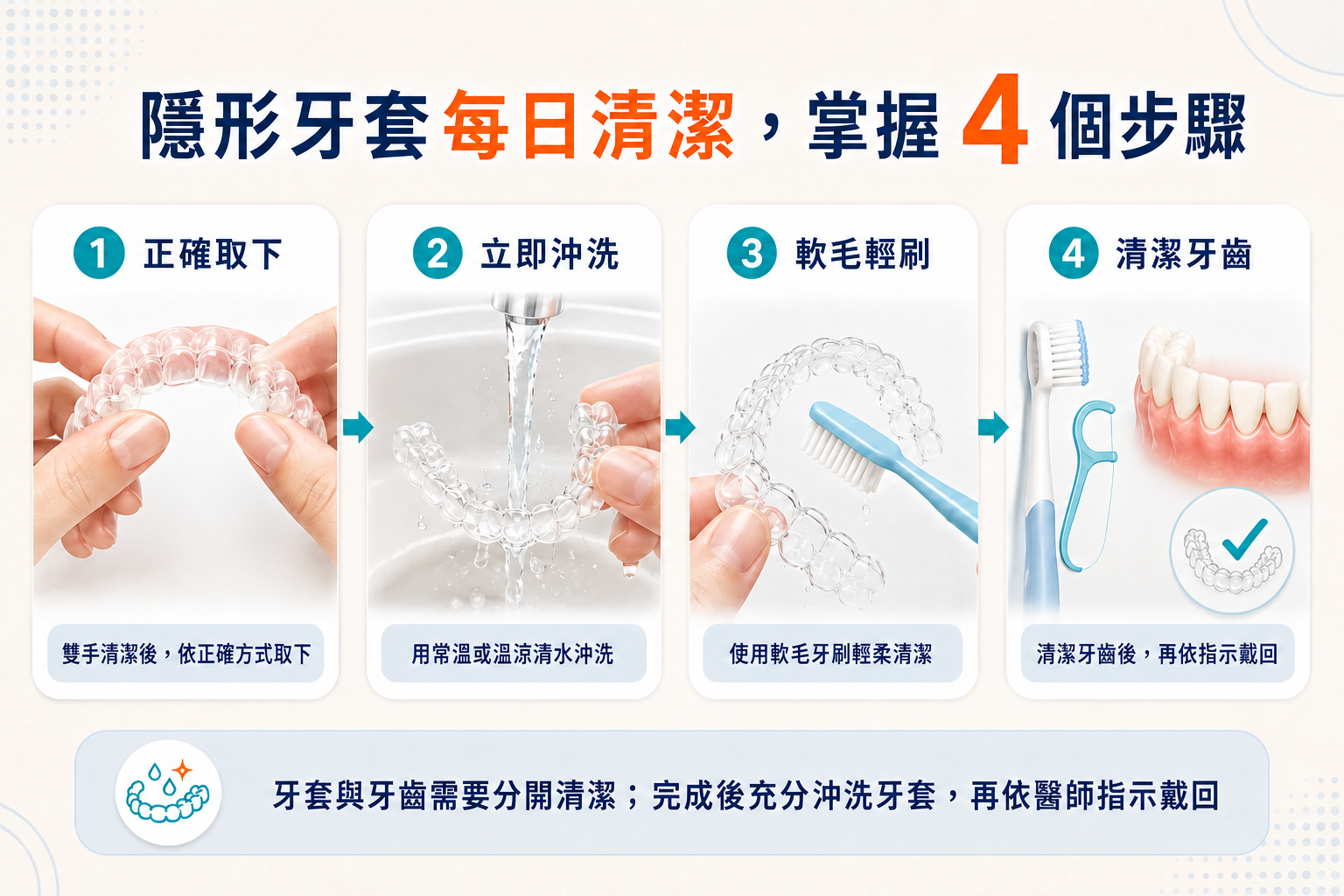 隱形牙套每日清潔，掌握 4 個步驟

1 正確取下

雙手清潔後，依正確方式取下

2 立即沖洗

用常溫或溫涼清水沖洗

3 軟毛輕刷

使用軟毛牙刷輕柔清潔

4 清潔牙齒

清潔牙齒後，再依指示戴回

牙套與牙齒需要分開清潔；完成後充分沖洗牙套，再依醫師指示戴回